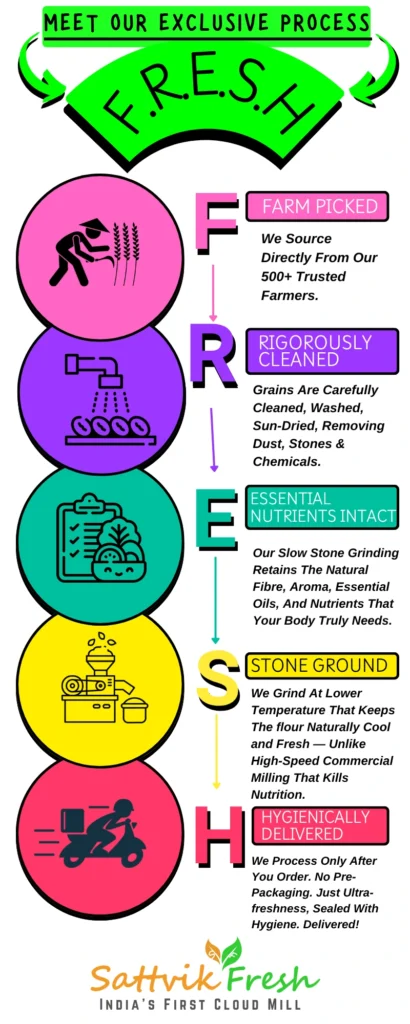 MEET OUR EXCLUSIVE PROCESS

F.R.E.S.H

F

FARM PICKED

We Source Directly From Our 500+ Trusted Farmers.

R

RIGOROUSLY CLEANED

Grains Are Carefully Cleaned, Washed, Sun-Dried, Removing Dust, Stones & Chemicals.

E

ESSENTIAL NUTRIENTS INTACT

Our Slow Stone Grinding Retains The Natural Fibre, Aroma, Essential Oils, And Nutrients That Your Body Truly Needs.

S

STONE GROUND

We Grind At Lower Temperature That Keeps The flour Naturally Cool and Fresh — Unlike High-Speed Commercial Milling That Kills Nutrition.

H

HYGIENICALLY DELIVERED

We Process Only After You Order. No Pre-Packaging. Just Ultra-freshness, Sealed With Hygiene. Delivered!

Sattvik Fresh

INDIA'S FIRST CLOUD MILL